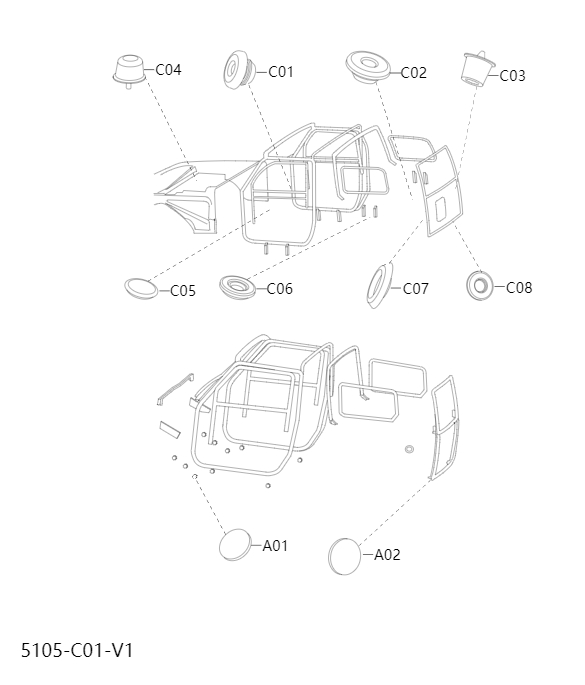 C04
C01
C02
C03
C05
C06
C07
C08
A01
A02
5105-C01-V1