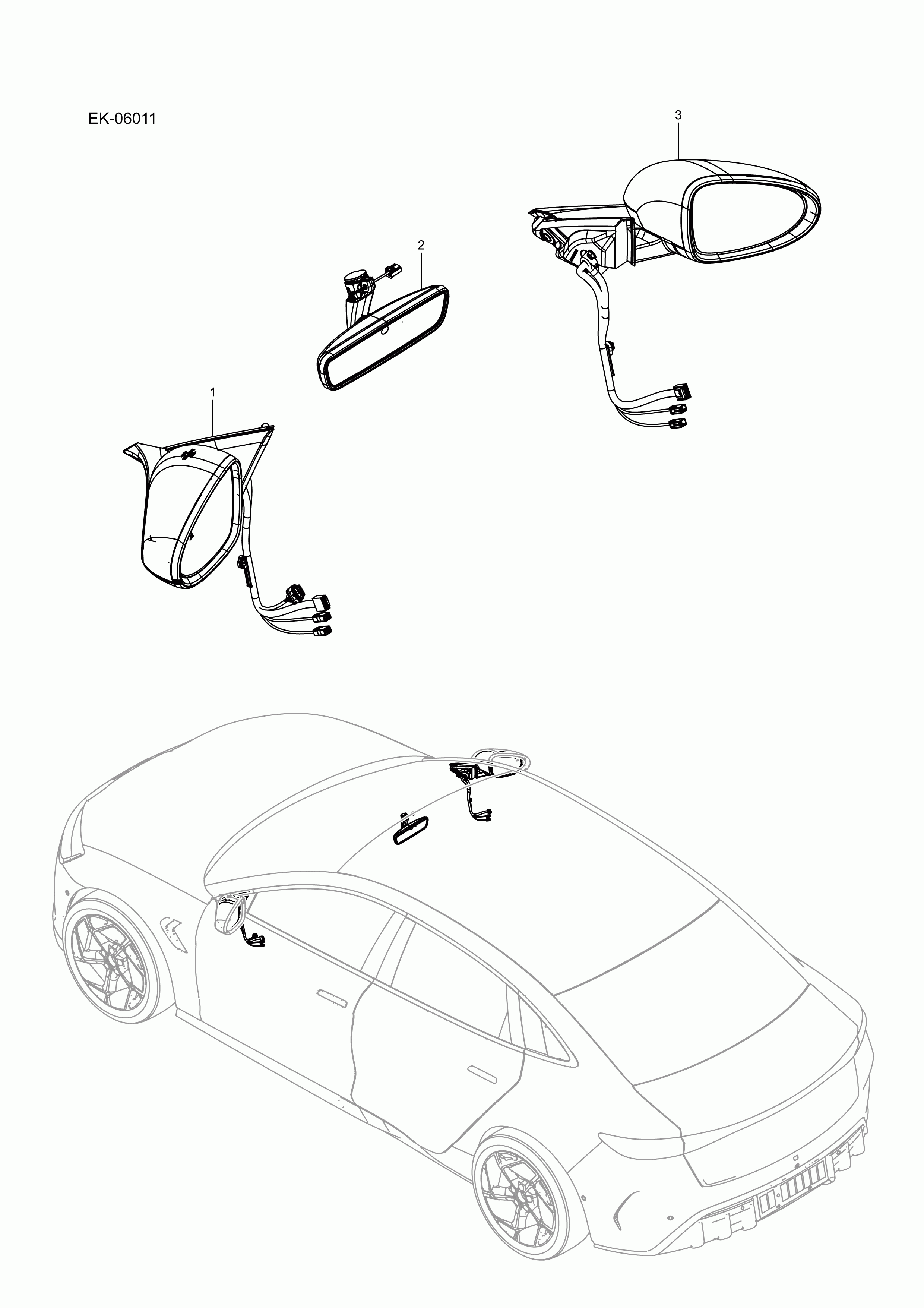 EK-06011

3

2

1