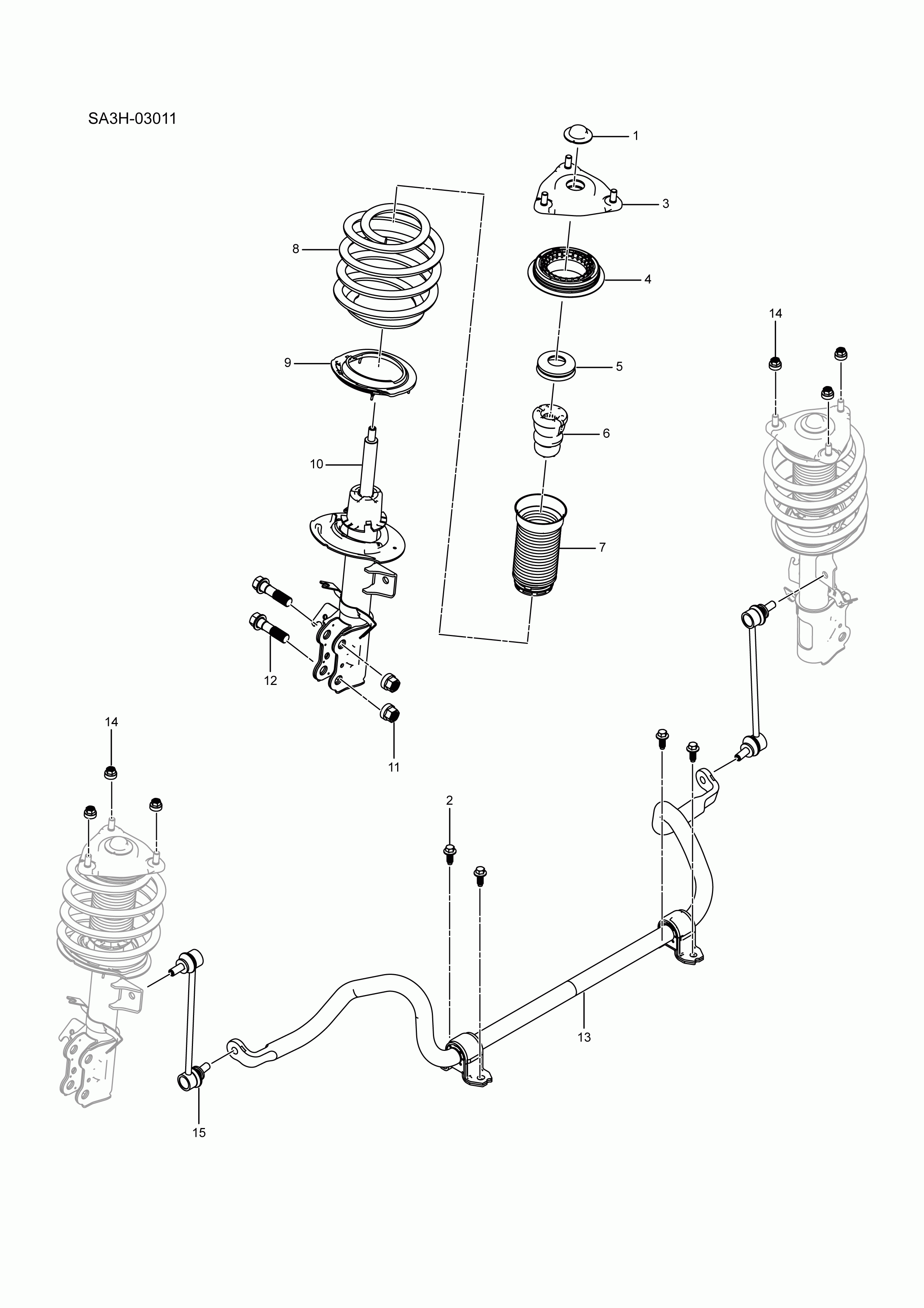 SA3H-03011

1
3
8
4
14
9
5
6
10
7
12
11
14
2
13
15