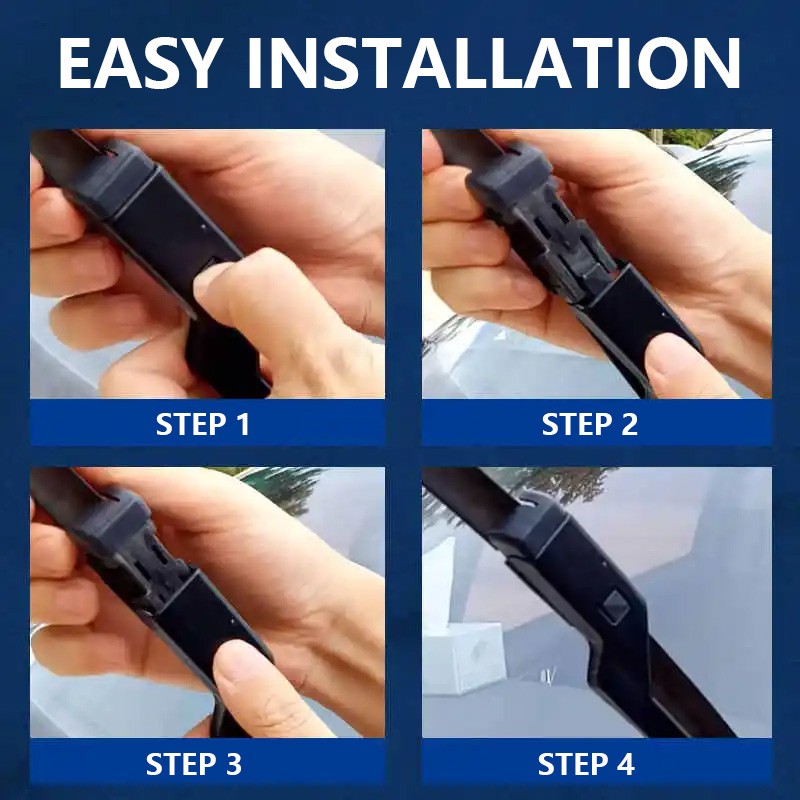 EASY INSTALLATION

STEP 1

STEP 2

STEP 3

STEP 4